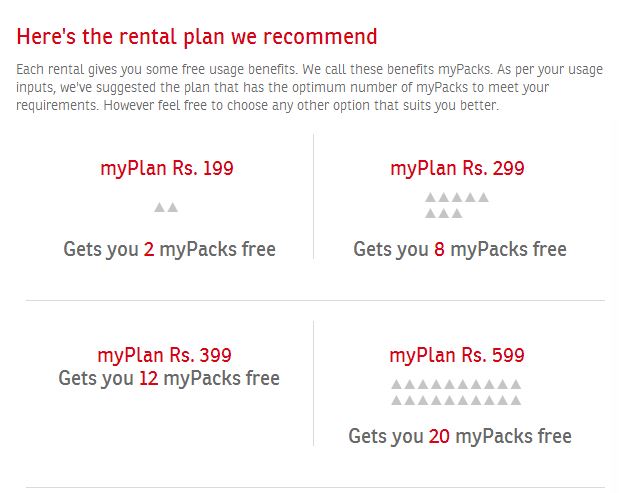 Here's the rental plan we recommend

Each rental gives you some free usage benefits. We call these benefits myPacks. As per your usage inputs, we've suggested the plan that has the optimum number of myPacks to meet your requirements. However feel free to choose any other option that suits you better.

myPlan Rs. 199

Gets you 2 myPacks free

myPlan Rs. 299

Gets you 8 myPacks free

myPlan Rs. 399
Gets you 12 myPacks free

myPlan Rs. 599

Gets you 20 myPacks free