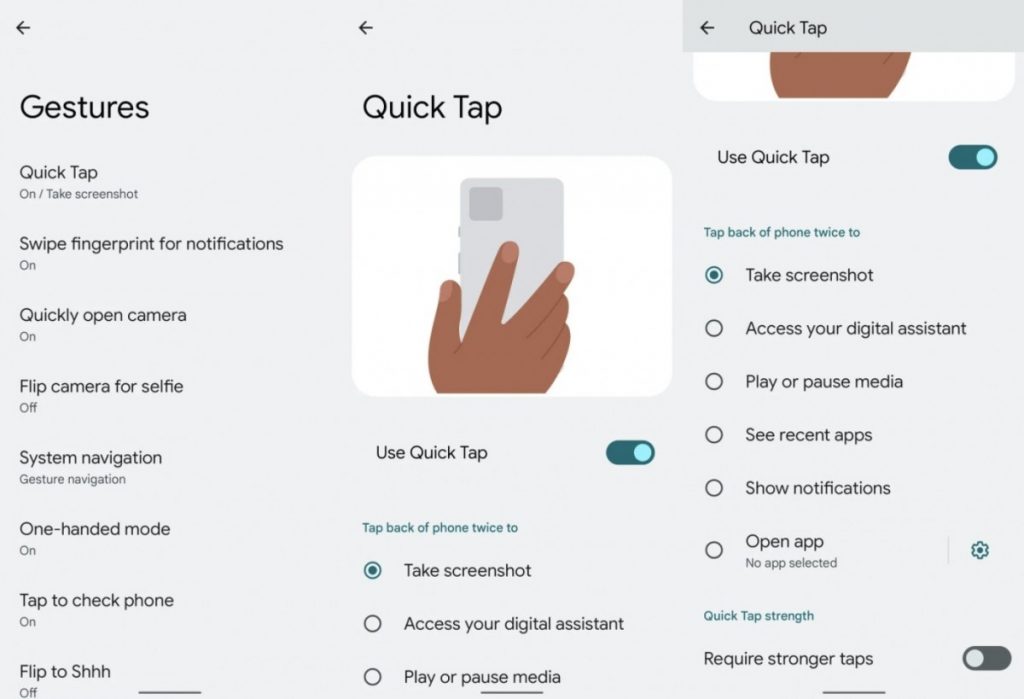 Gestures

Quick Tap
On / Take screenshot

Swipe fingerprint for notifications
On

Quickly open camera
On

Flip camera for selfie
Off

System navigation
Gesture navigation

One-handed mode
On

Tap to check phone
On

Flip to Shhh
Off

Quick Tap

Use Quick Tap

Tap back of phone twice to

Take screenshot

Access your digital assistant

Play or pause media

Quick Tap

Use Quick Tap

Tap back of phone twice to

Take screenshot

Access your digital assistant

Play or pause media

See recent apps

Show notifications

Open app
No app selected

Quick Tap strength

Require stronger taps