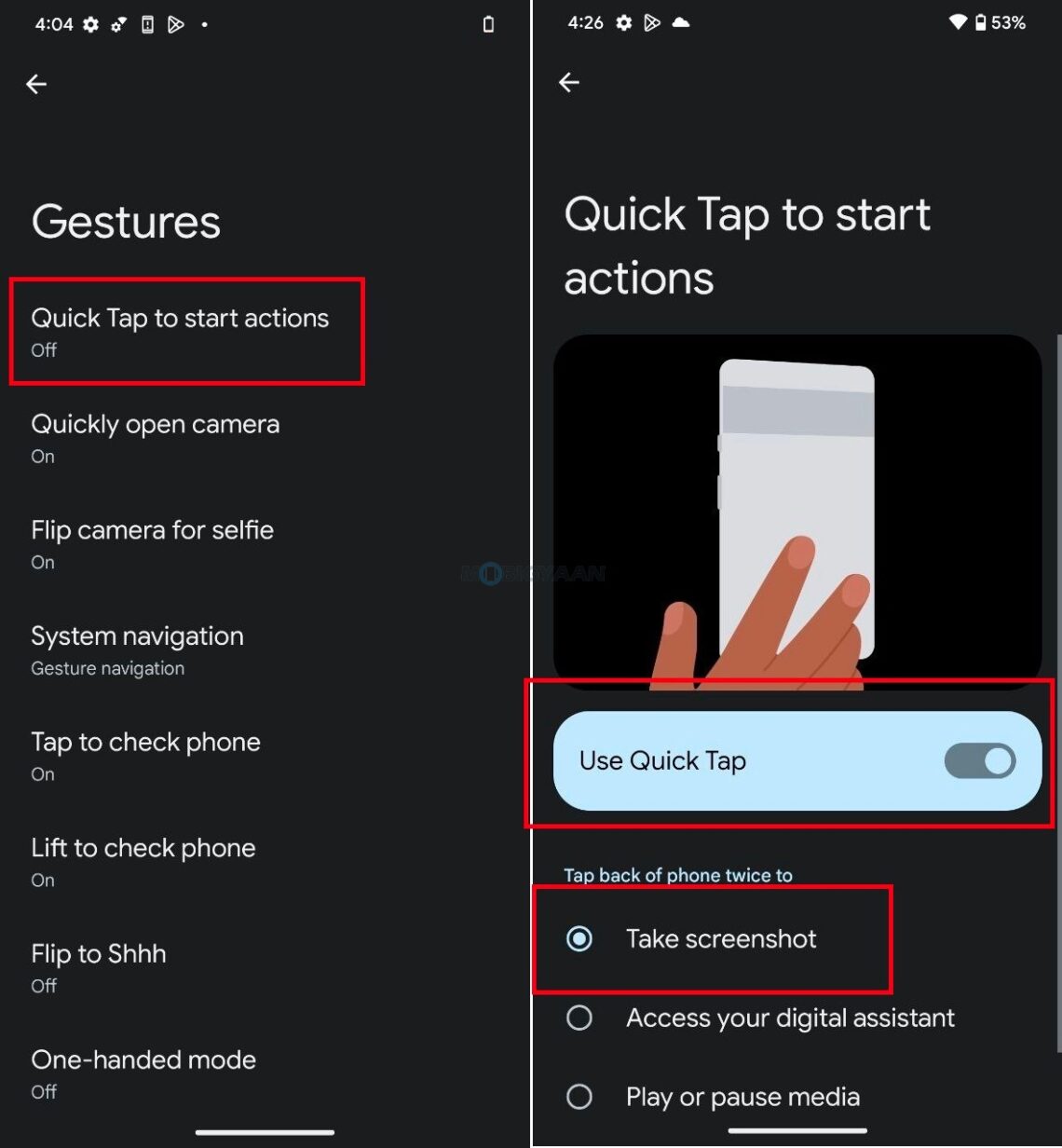 4:04

Gestures

Quick Tap to start actions
Off

Quickly open camera
On

Flip camera for selfie
On

System navigation
Gesture navigation

Tap to check phone
On

Lift to check phone
On

Flip to Shhh
Off

One-handed mode
Off

4:26 53%

Quick Tap to start actions

MOBIGYAAN

Use Quick Tap

Tap back of phone twice to

Take screenshot

Access your digital assistant

Play or pause media