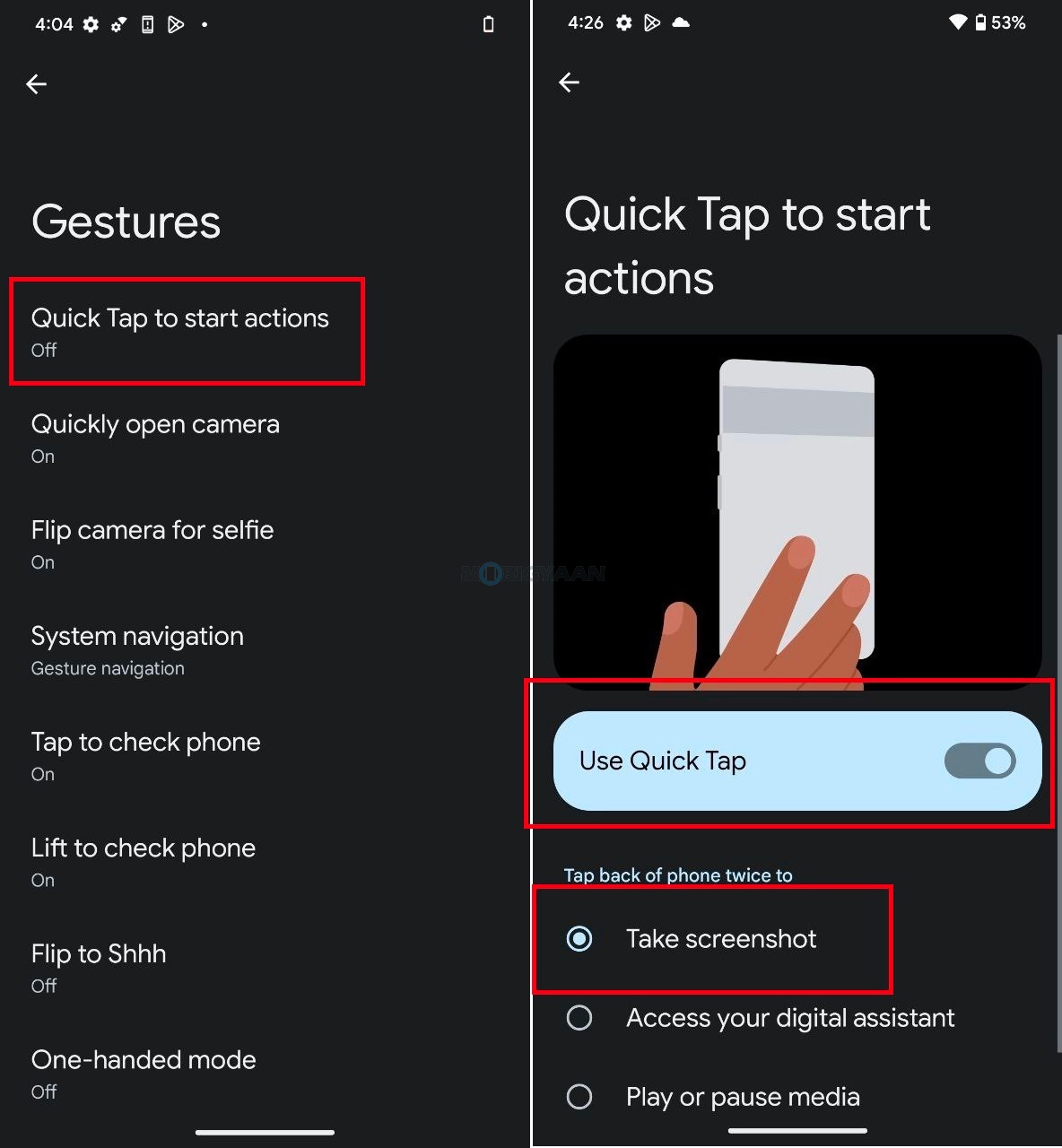 4:04

Gestures

Quick Tap to start actions
Off

Quickly open camera
On

Flip camera for selfie
On

System navigation
Gesture navigation

Tap to check phone
On

Lift to check phone
On

Flip to Shhh
Off

One-handed mode
Off

MOBIGYAAN

4:26 53%

Quick Tap to start actions

Use Quick Tap

Tap back of phone twice to

Take screenshot

Access your digital assistant

Play or pause media